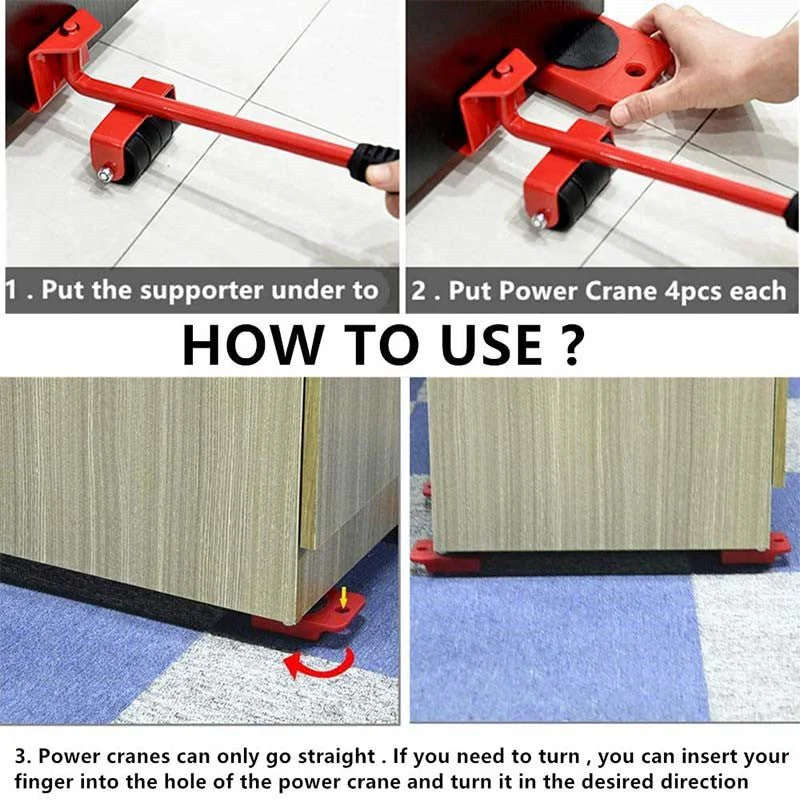 1 . Put the supporter under to

2 . Put Power Crane 4pcs each

HOW TO USE ?

3. Power cranes can only go straight . If you need to turn , you can insert your finger into the hole of the power crane and turn it in the desired direction